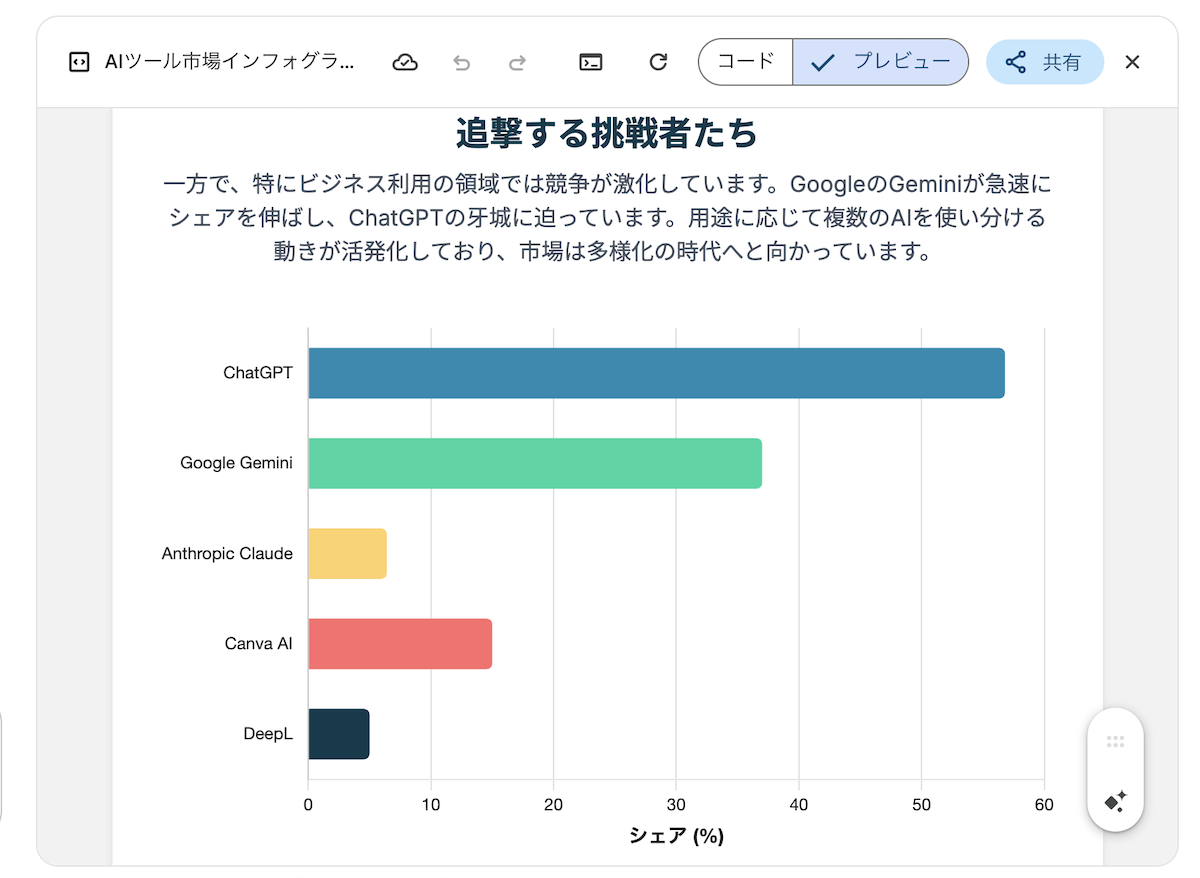 AIツール市場インフォグラ...

コード

プレビュー

共有

追撃する挑戦者たち

一方で、特にビジネス利用の領域では競争が激化しています。GoogleのGeminiが急速にシェアを伸ばし、ChatGPTの牙城に迫っています。用途に応じて複数のAIを使い分ける動きが活発化しており、市場は多様化の時代へと向かっています。

ChatGPT
Google Gemini
Anthropic Claude
Canva AI
DeepL

0 10 20 30 40 50 60

シェア (%)